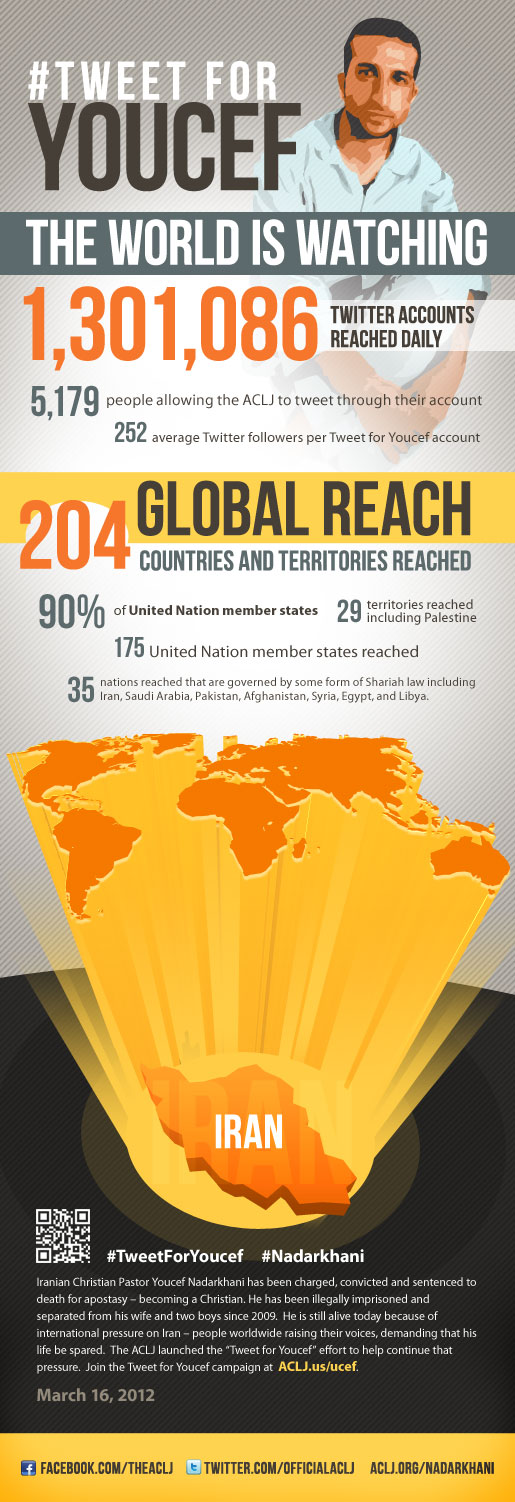 #TWEET FOR YOUCEF

THE WORLD IS WATCHING

1,301,086 TWITTER ACCOUNTS REACHED DAILY

5,179 people allowing the ACLJ to tweet through their account

252 average Twitter followers per Tweet for Youcef account

204 GLOBAL REACH COUNTRIES AND TERRITORIES REACHED

90% of United Nation member states

29 territories reached including Palestine

175 United Nation member states reached

35 nations reached that are governed by some form of Shariah law including Iran, Saudi Arabia, Pakistan, Afghanistan, Syria, Egypt, and Libya.

IRAN

#TweetForYoucef #Nadarkhani

Iranian Christian Pastor Youcef Nadarkhani has been charged, convicted and sentenced to death for apostasy – becoming a Christian. He has been illegally imprisoned and separated from his wife and two boys since 2009. He is still alive today because of international pressure on Iran – people worldwide raising their voices, demanding that his life be spared. The ACLJ launched the "Tweet for Youcef" effort to help continue that pressure. Join the Tweet for Youcef campaign at ACLJ.us/ucef.

March 16, 2012

FACEBOOK.COM/THEACLJ TWITTER.COM/OFFICIALACLJ ACLJ.ORG/NADARKHANI